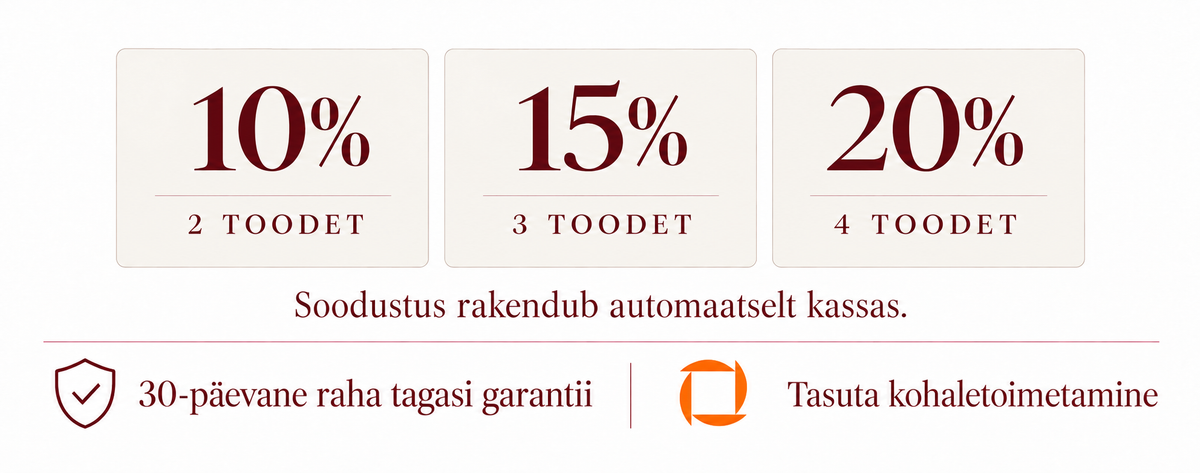 10%

2 TOODET

15%

3 TOODET

20%

4 TOODET

Soodustus rakendub automaatselt kassas.

30-päevane raha tagasi garantii

Tasuta kohaletoimetamine